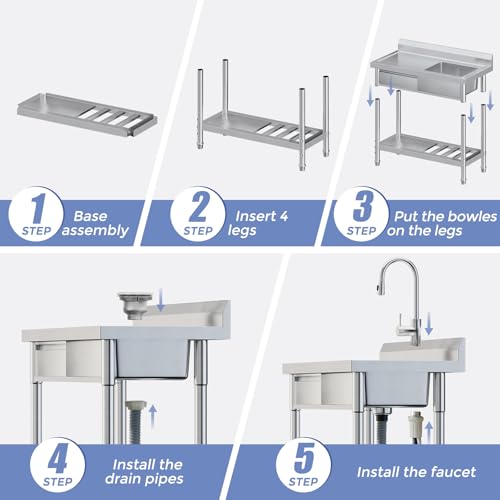 1 STEP Base assembly

2 STEP Insert 4 legs

3 STEP Put the bowles on the legs

4 STEP Install the drain pipes

5 STEP Install the faucet